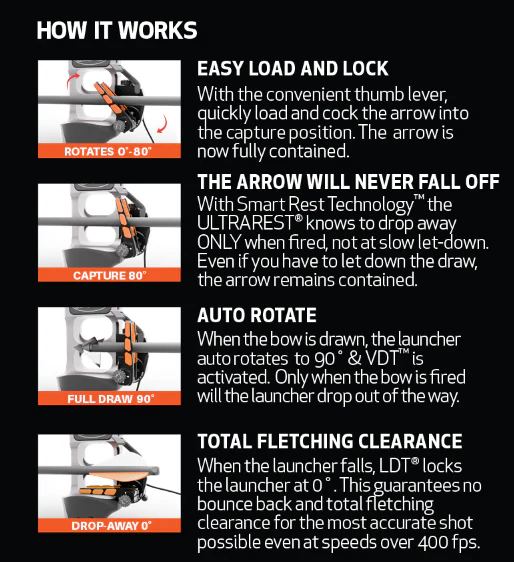 HOW IT WORKS

ROTATES 0°-80°

EASY LOAD AND LOCK
With the convenient thumb lever, quickly load and cock the arrow into the capture position. The arrow is now fully contained.

CAPTURE 80°

THE ARROW WILL NEVER FALL OFF
With Smart Rest Technology™ the ULTRAREST® knows to drop away ONLY when fired, not at slow let-down. Even if you have to let down the draw, the arrow remains contained.

FULL DRAW 90°

AUTO ROTATE
When the bow is drawn, the launcher auto rotates to 90 ° & VDT™ is activated. Only when the bow is fired will the launcher drop out of the way.

DROP-AWAY 0°

TOTAL FLETCHING CLEARANCE
When the launcher falls, LDT® locks the launcher at 0 °. This guarantees no bounce back and total fletching clearance for the most accurate shot possible even at speeds over 400 fps.